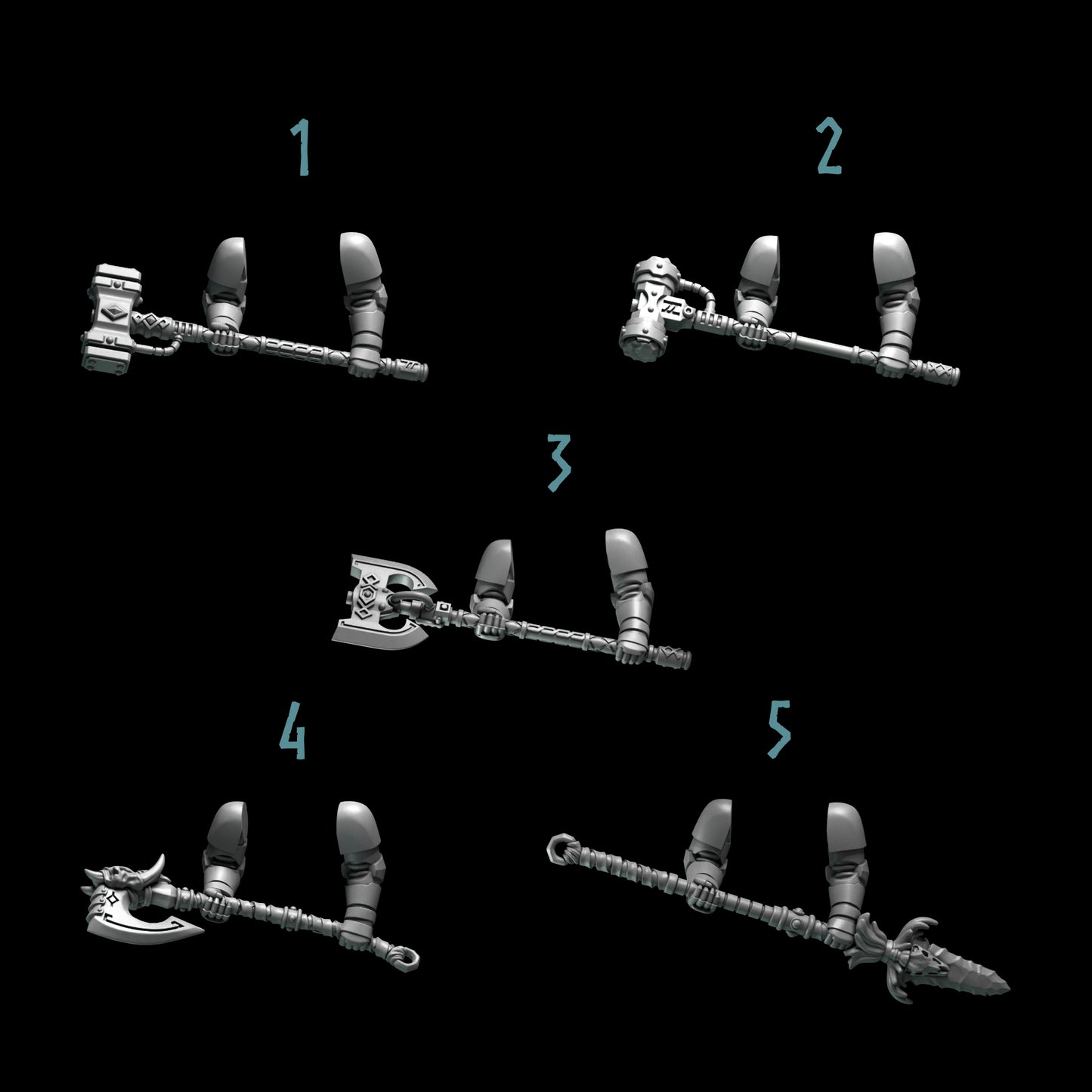 1

2

3

4

5