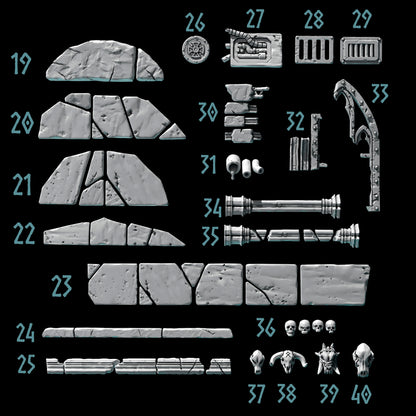 19
20
21
22
23
24
25
26
27
28
29
30
31
32
33
34
35
36
37
38
39
40