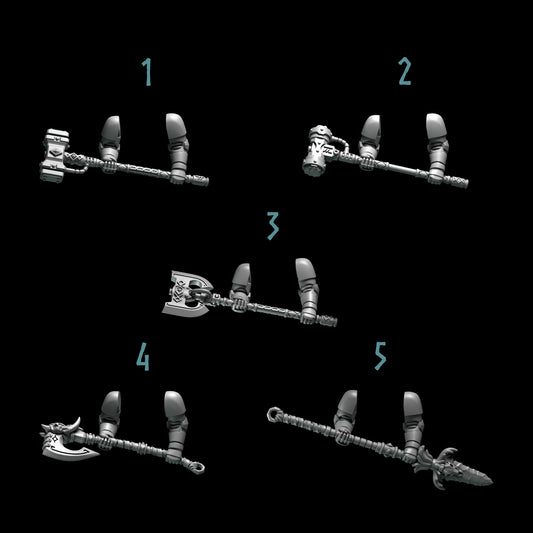 1
2
3
4
5