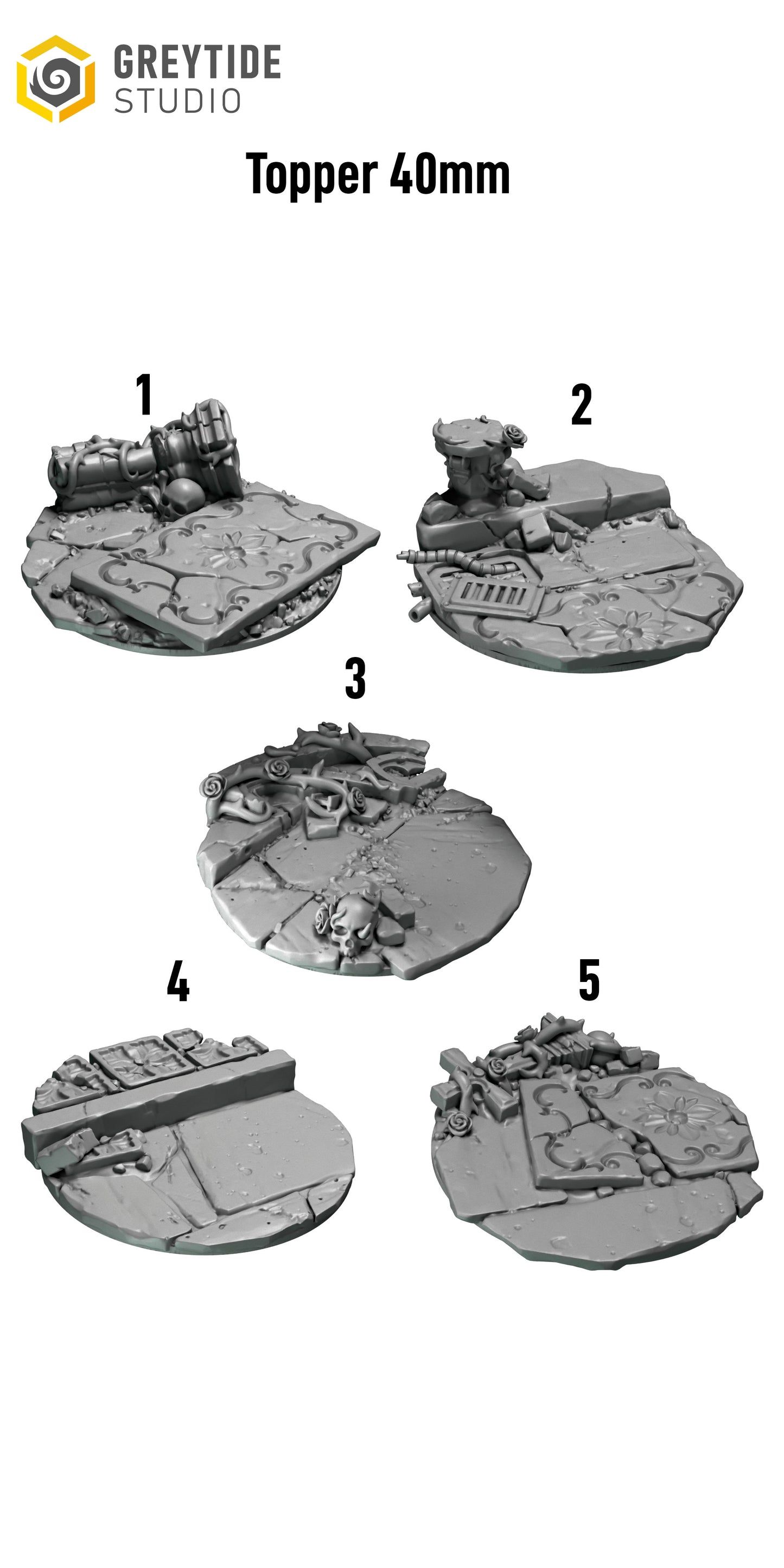 GREYTIDE
STUDIO

Topper 40mm

1

2

3

4

5