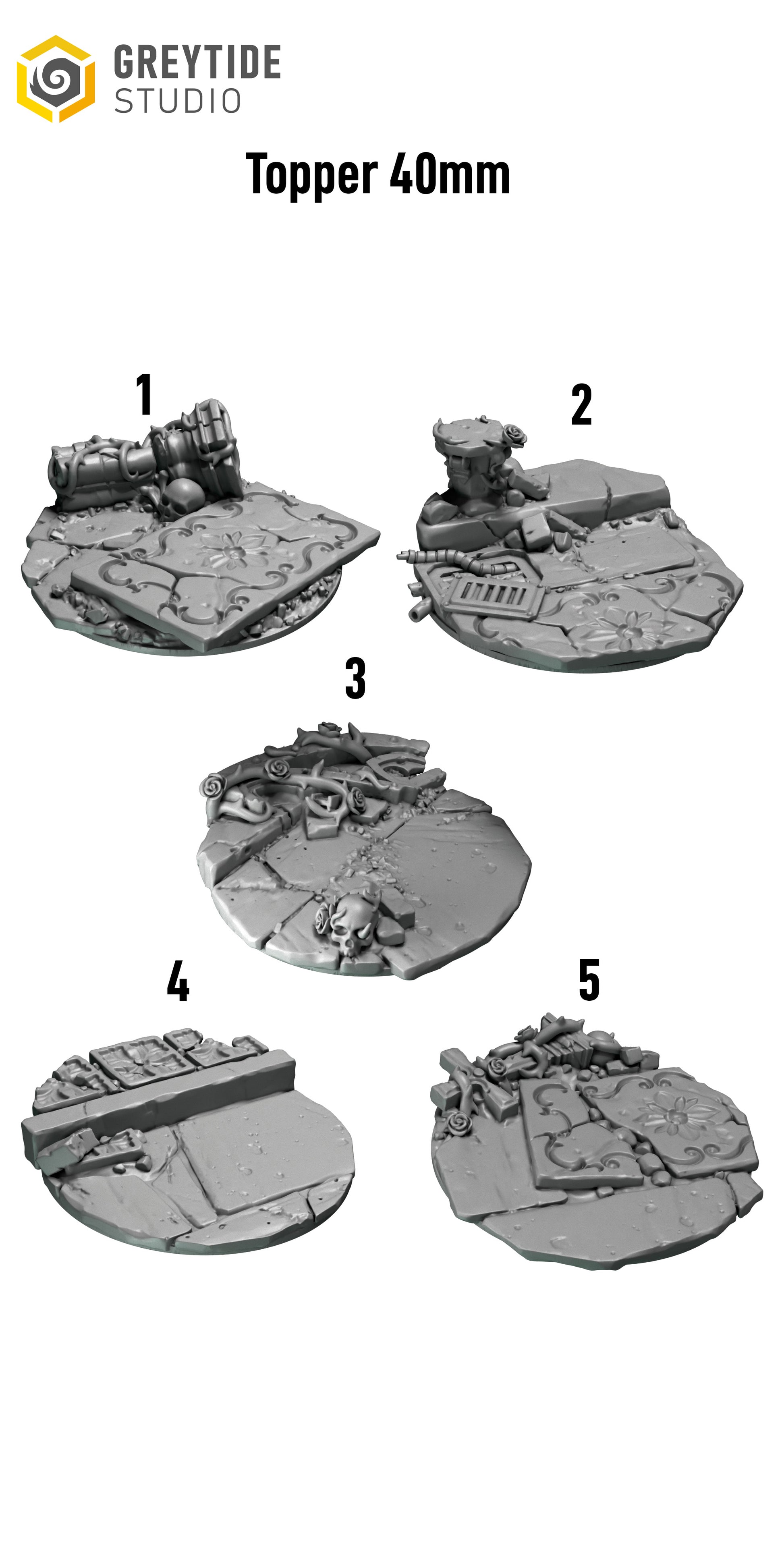 GREYTIDE
STUDIO

Topper 40mm

1

2

3

4

5