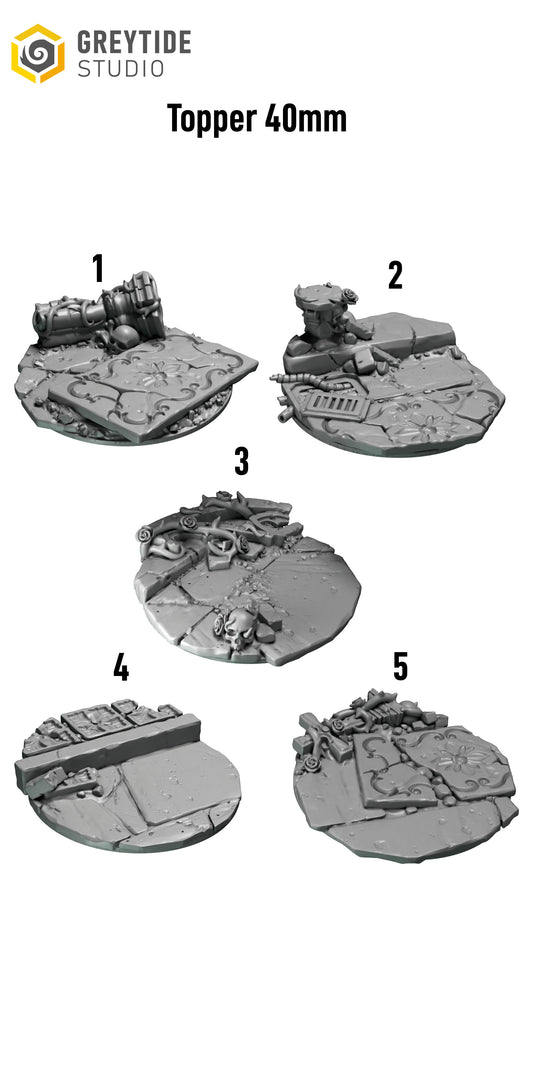 GREYTIDE
STUDIO

Topper 40mm

1

2

3

4

5